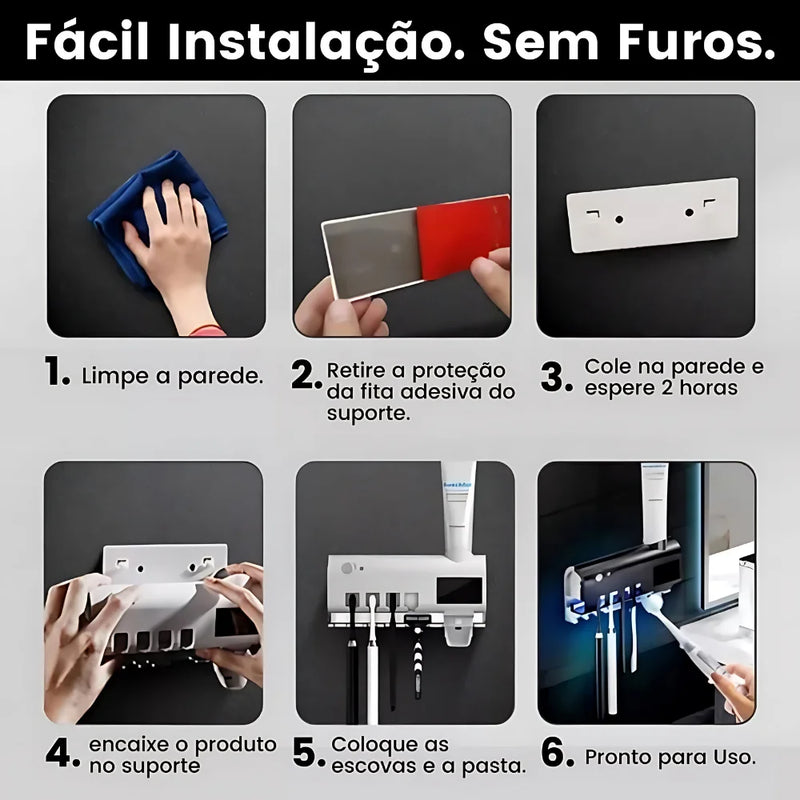 Fácil Instalação. Sem Furos.

1. Limpe a parede.

2. Retire a proteção da fita adesiva do suporte.

3. Cole na parede e espere 2 horas

4. encaixe o produto no suporte

5. Coloque as escovas e a pasta.

6. Pronto para Uso.